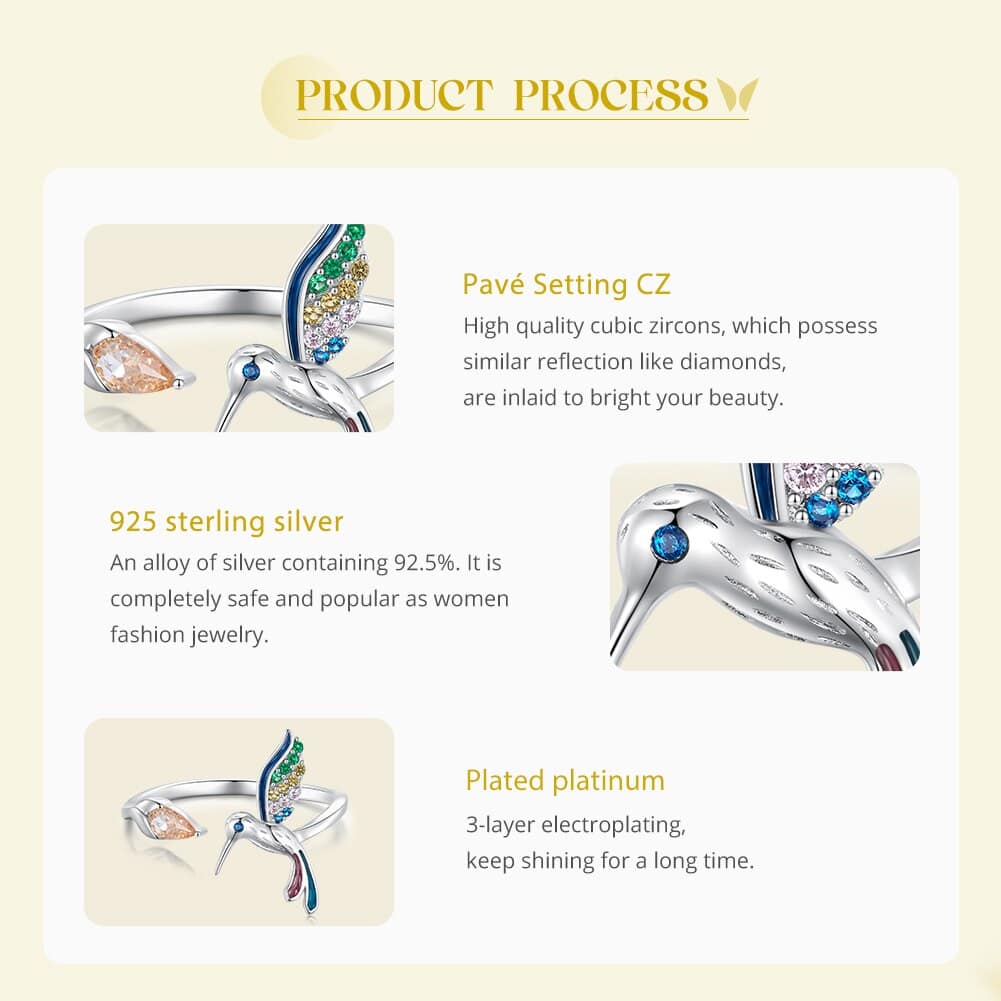 PRODUCT PROCESS

Pavé Setting CZ

High quality cubic zircons, which possess similar reflection like diamonds, are inlaid to bright your beauty.

925 sterling silver

An alloy of silver containing 92.5%. It is completely safe and popular as women fashion jewelry.

Plated platinum

3-layer electroplating, keep shining for a long time.