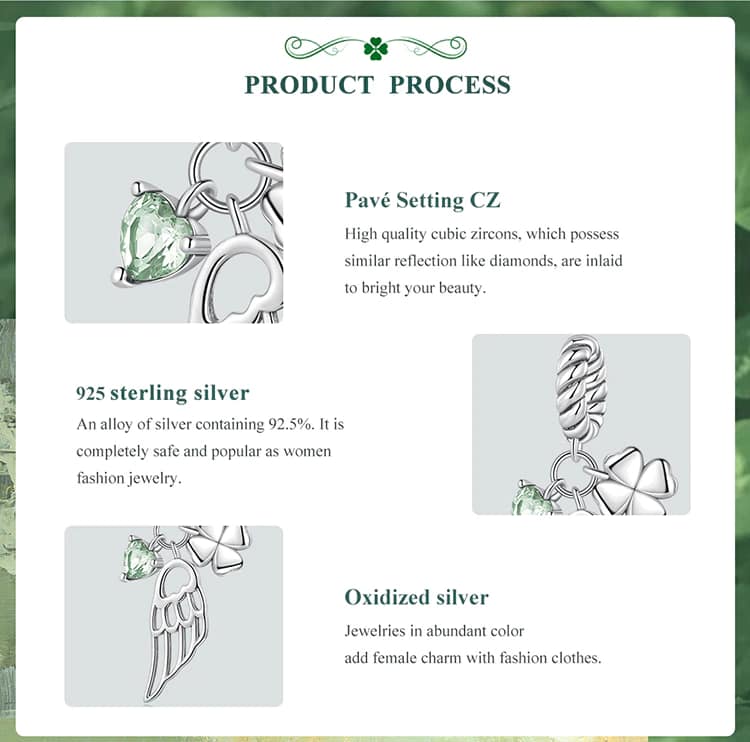 PRODUCT PROCESS

Pavé Setting CZ
High quality cubic zircons, which possess similar reflection like diamonds, are inlaid to bright your beauty.

925 sterling silver
An alloy of silver containing 92.5%. It is completely safe and popular as women fashion jewelry.

Oxidized silver
Jewelries in abundant color
add female charm with fashion clothes.