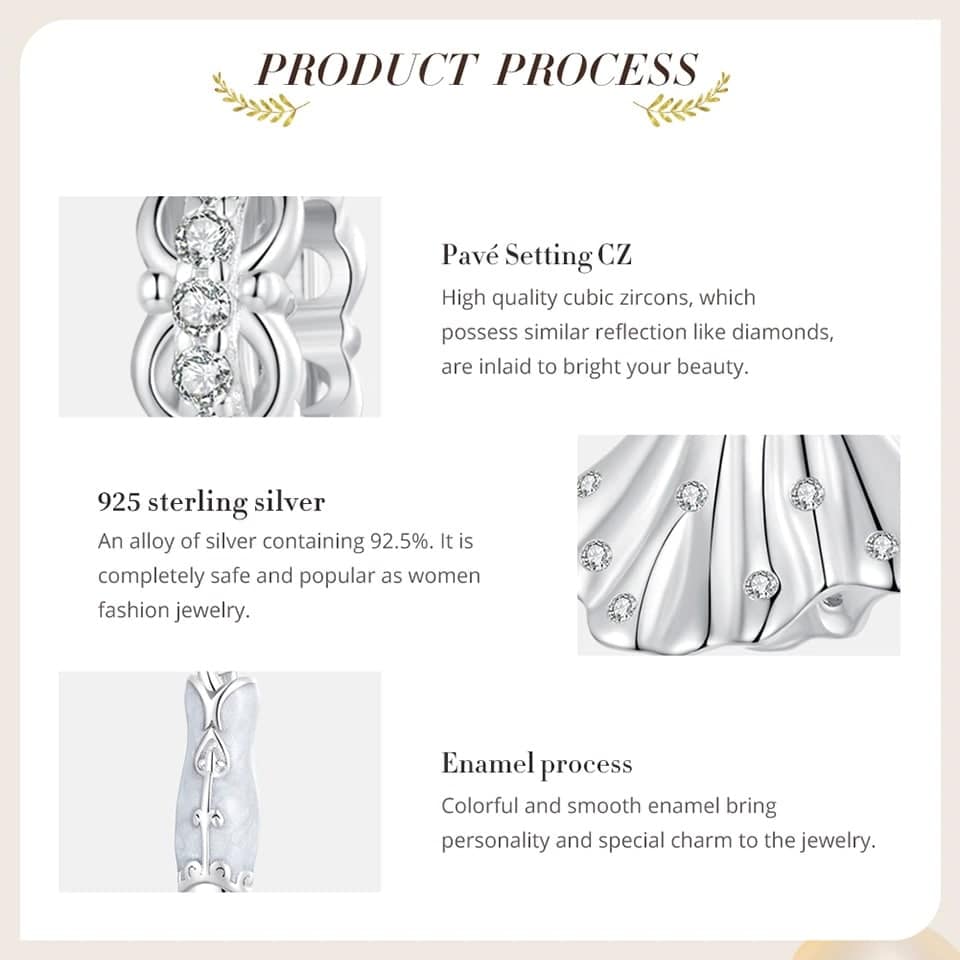 PRODUCT PROCESS

Pavé Setting CZ
High quality cubic zircons, which possess similar reflection like diamonds, are inlaid to bright your beauty.

925 sterling silver
An alloy of silver containing 92.5%. It is completely safe and popular as women fashion jewelry.

Enamel process
Colorful and smooth enamel bring personality and special charm to the jewelry.