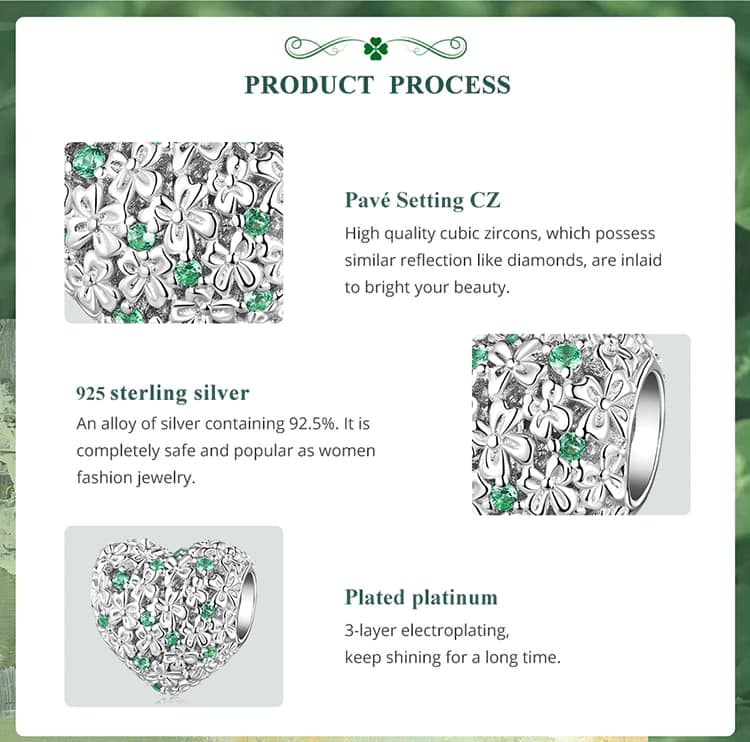 PRODUCT PROCESS

Pavé Setting CZ
High quality cubic zircons, which possess similar reflection like diamonds, are inlaid to bright your beauty.

925 sterling silver
An alloy of silver containing 92.5%. It is completely safe and popular as women fashion jewelry.

Plated platinum
3-layer electroplating,
keep shining for a long time.